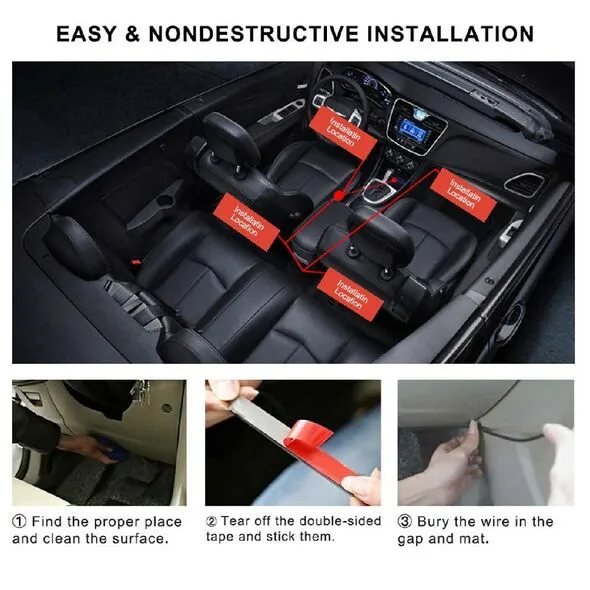 EASY & NONDESTRUCTIVE INSTALLATION

Installatin Location

Installatin Location

Installatin Location

Installatin Location

① Find the proper place and clean the surface.

② Tear off the double-sided tape and stick them.

③ Bury the wire in the gap and mat.